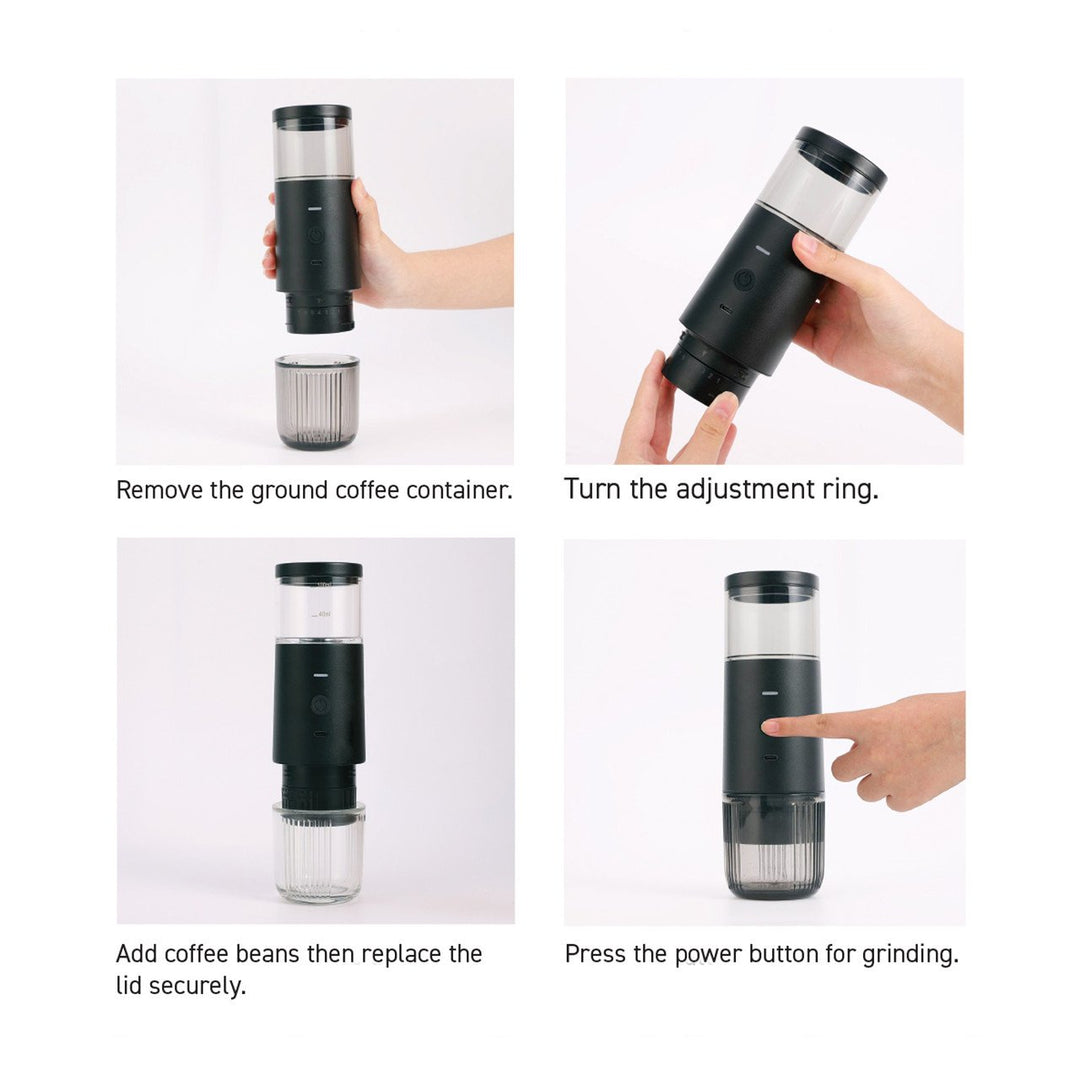 Remove the ground coffee container.

Turn the adjustment ring.

40ml

Add coffee beans then replace the lid securely.

Press the power button for grinding.